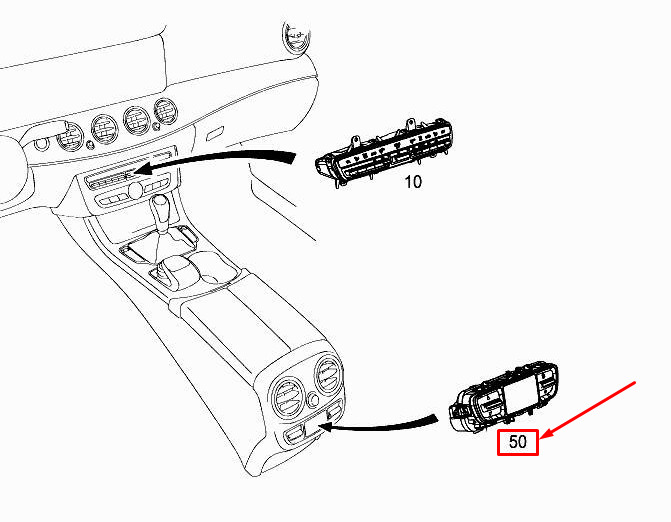 10

50