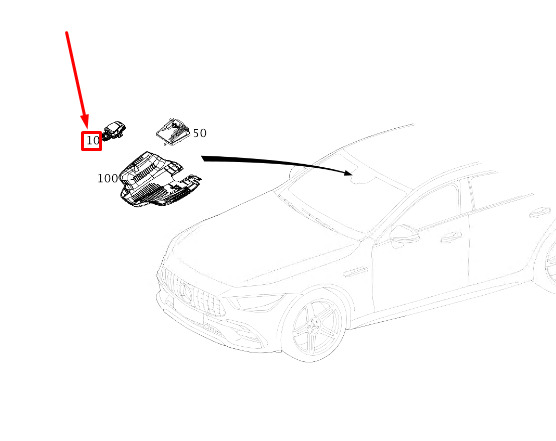 10
50
100