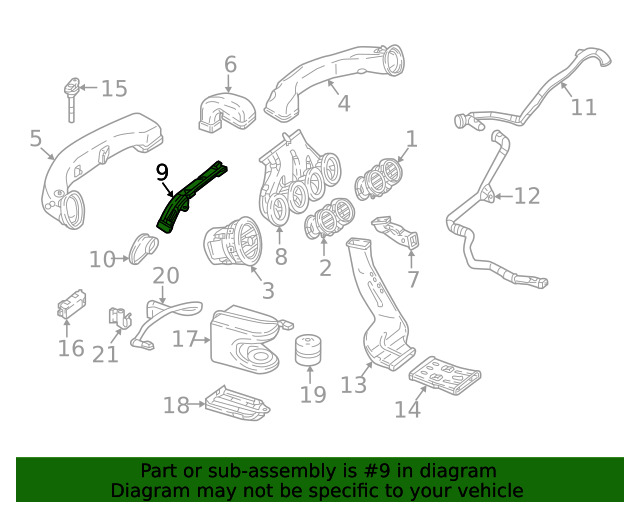 15
6
4
11
5
9
1
12
10
8
2
7
3
20
16
21
17
19
13
14
18

Part or sub-assembly is #9 in diagram
Diagram may not be specific to your vehicle