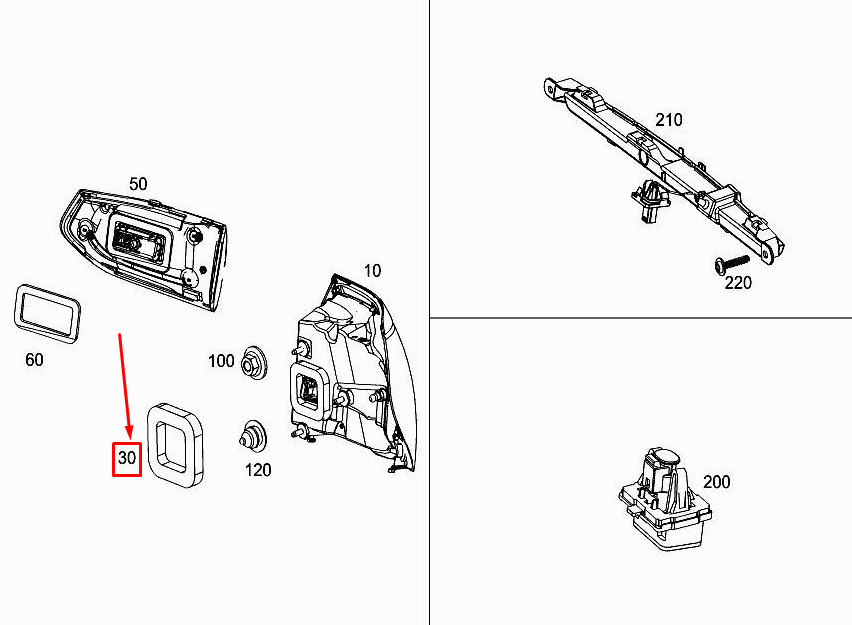 50

10

60

100

30

120

210

220

200