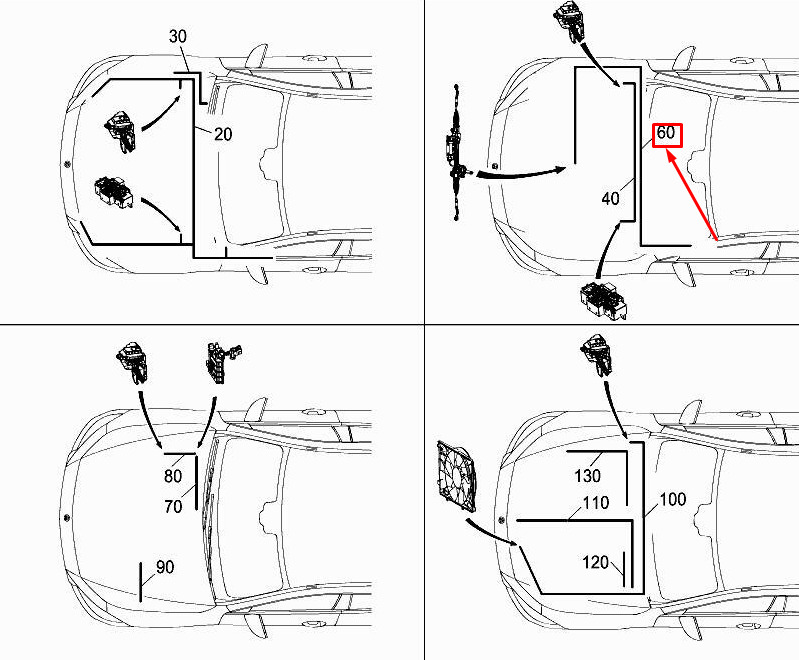 30
20
60
40
80
70
90
130
110
100
120