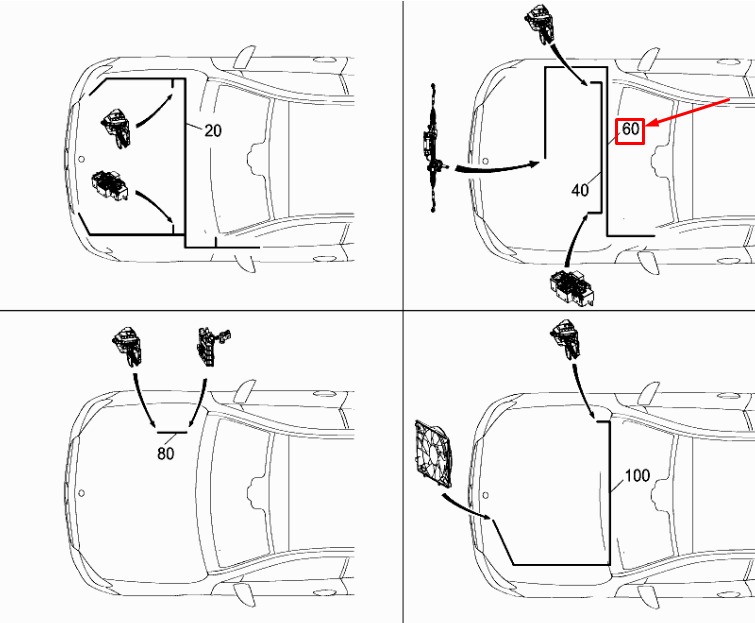 20

60

40

80

100