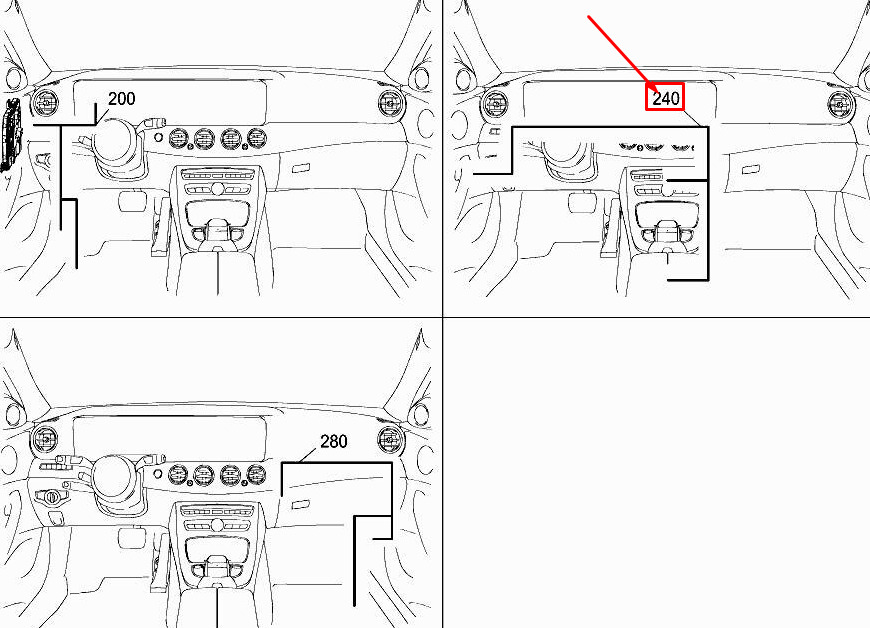 200

240

280