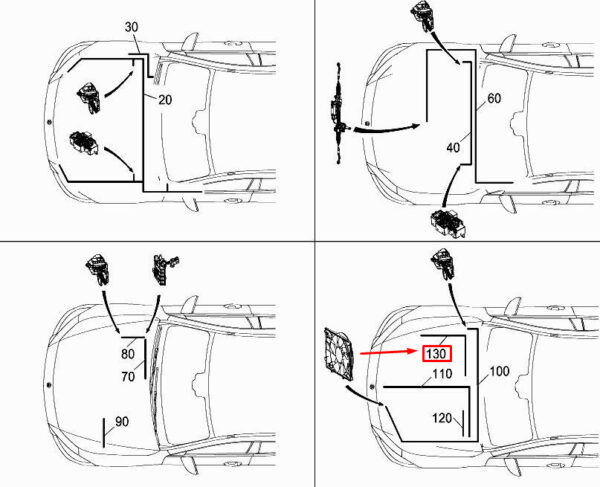 30
20

60
40

80
70
90

130
110
100
120