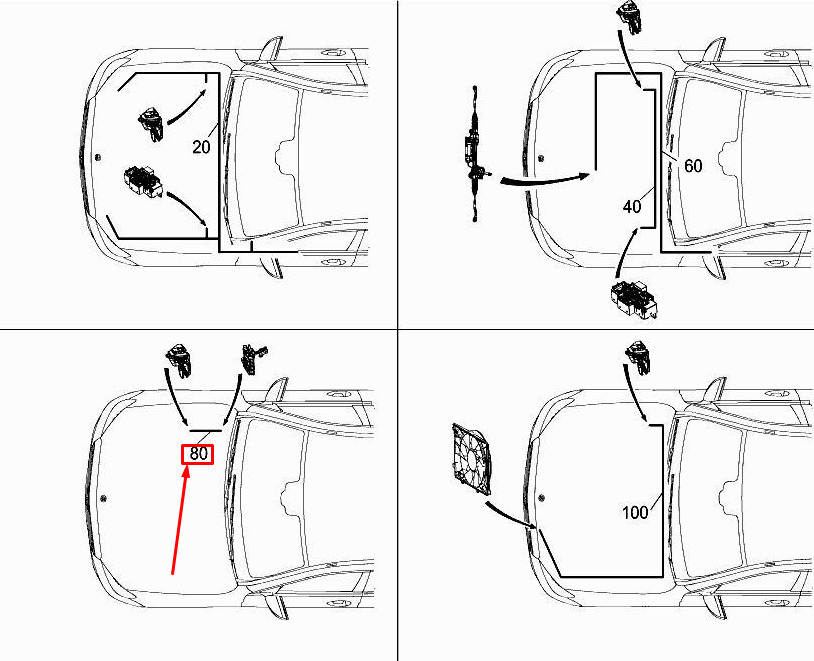 20

60

40

80

100