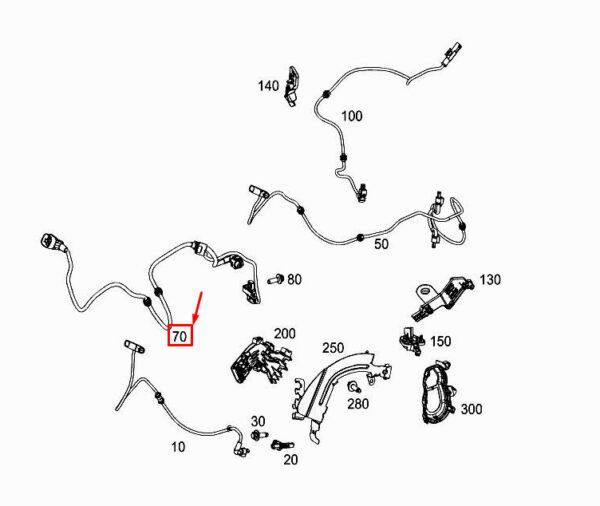 140
100
50
80
130
70
200
250
150
280
300
30
10
20