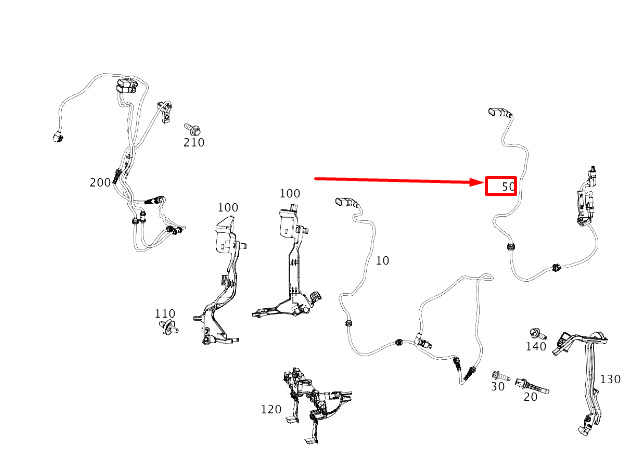 210
200
100
100
50
10
110
140
130
30
20
120