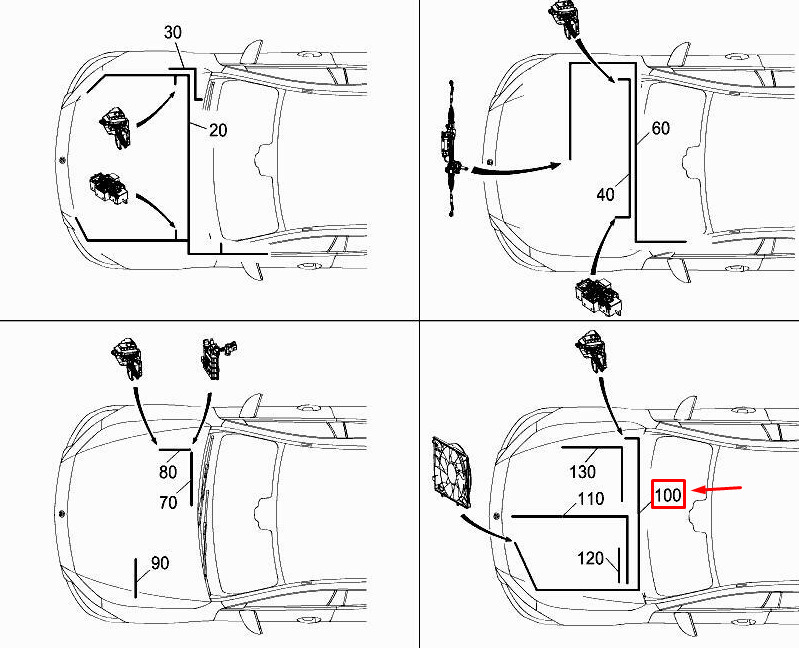 30
20
60
40
80
70
90
130
110
100
120