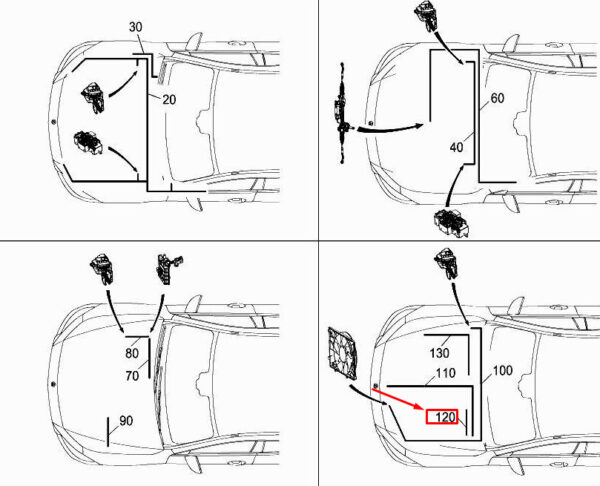 30
20

60
40

80
70
90

130
110
100
120