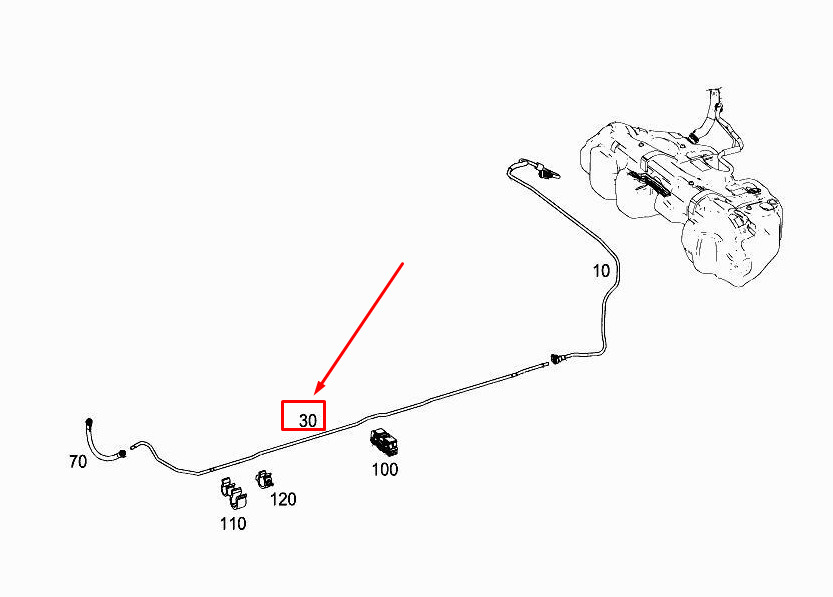 10

30

70

100

120

110