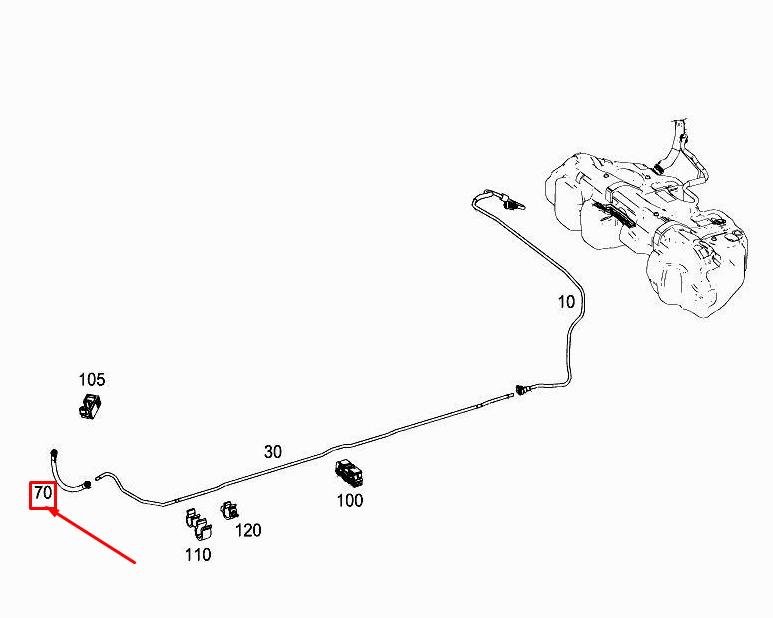 10

105

30

70

100

120

110