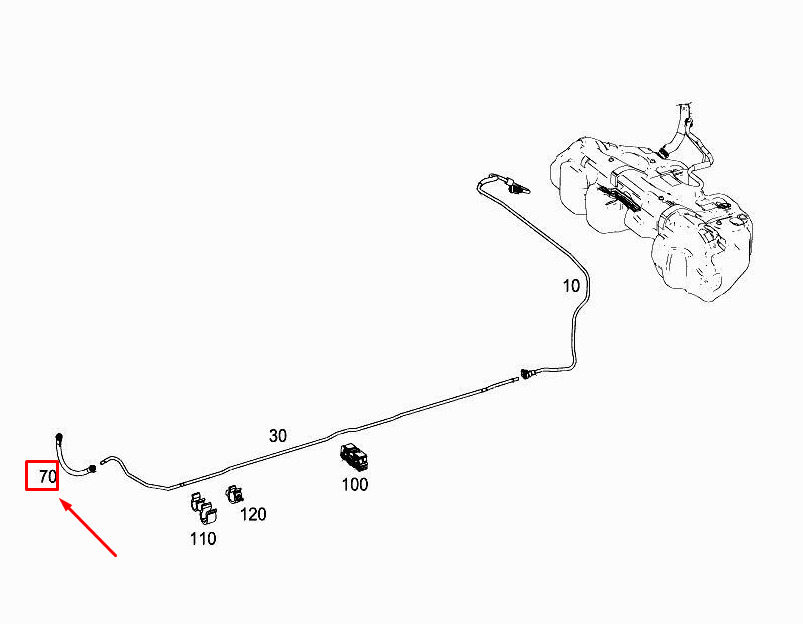 10

30

70

100

120

110