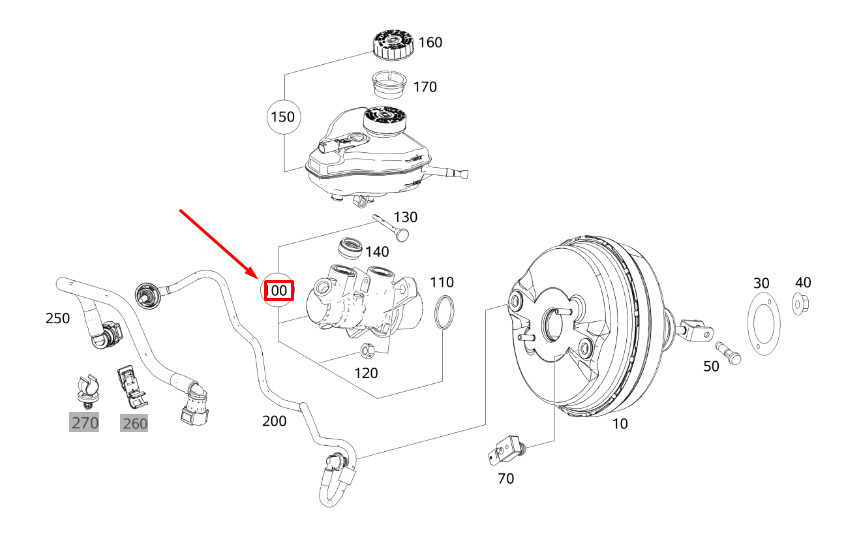 160
170
150
130
140
100
110
120
250
270
260
200
30
40
50
10
70