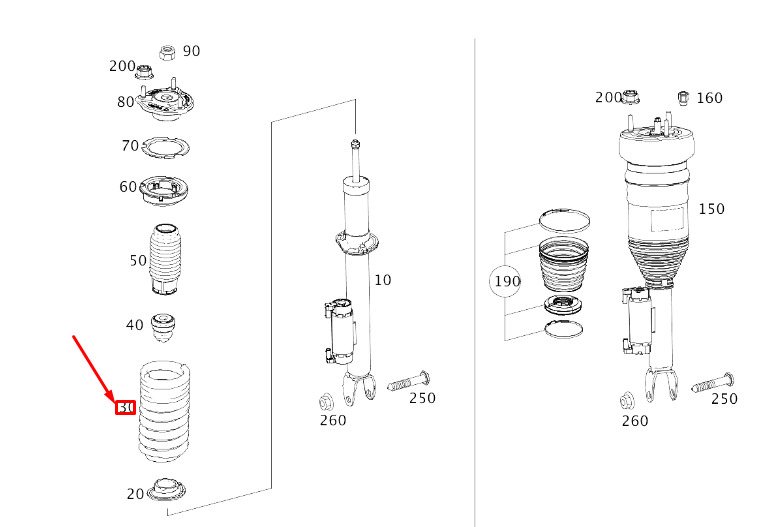 90
200
80
70
60
50
40
30
20
10
250
260
200
160
150
190
250
260