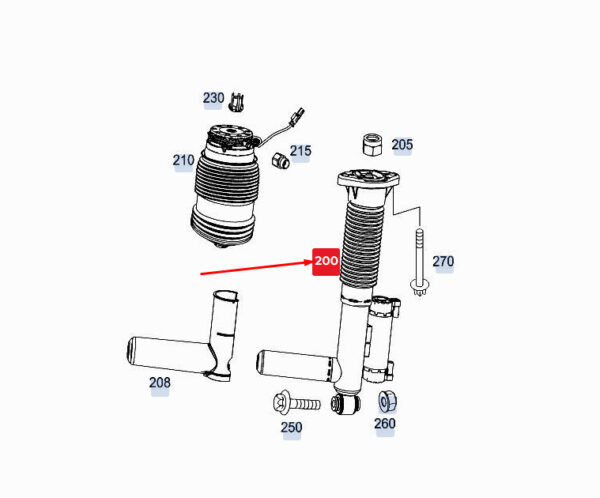 230
210
215
205
200
270
208
250
260