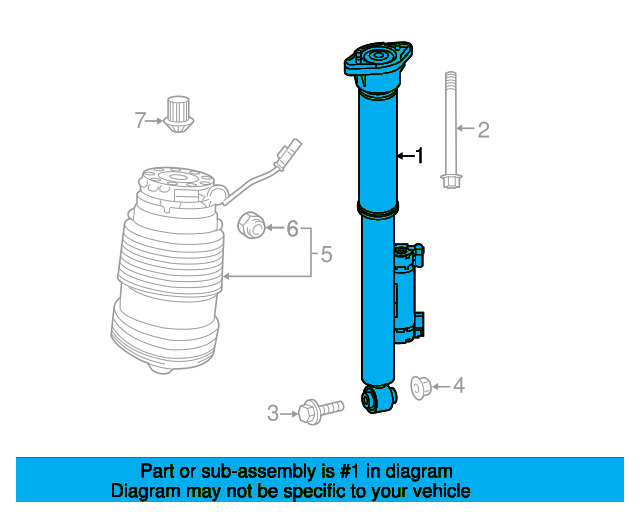 7
2
1
6
5
4
3

Part or sub-assembly is #1 in diagram
Diagram may not be specific to your vehicle