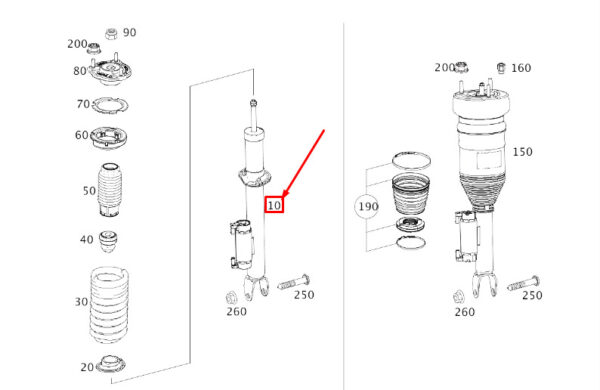 90
200
80
70
60
50
40
30
20
10
250
260
200
160
150
190
250
260