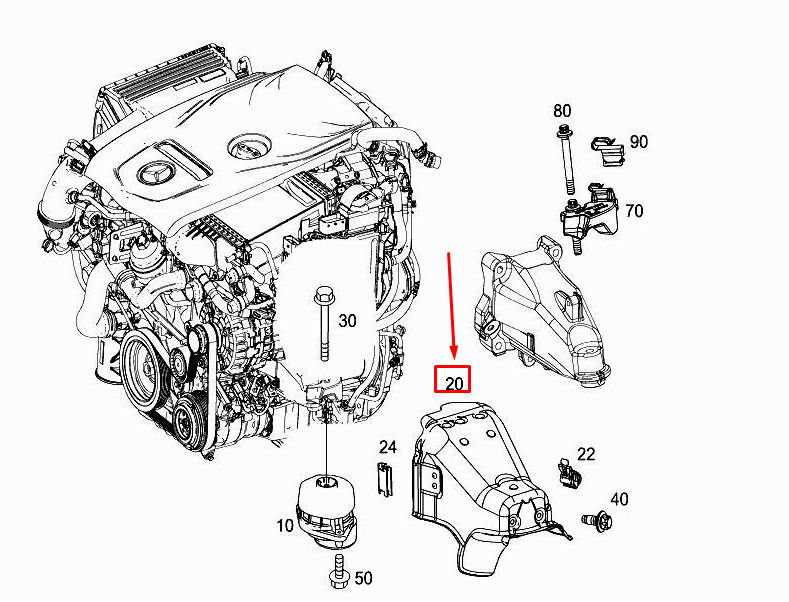 80
90
70
30
20
24
22
40
10
50