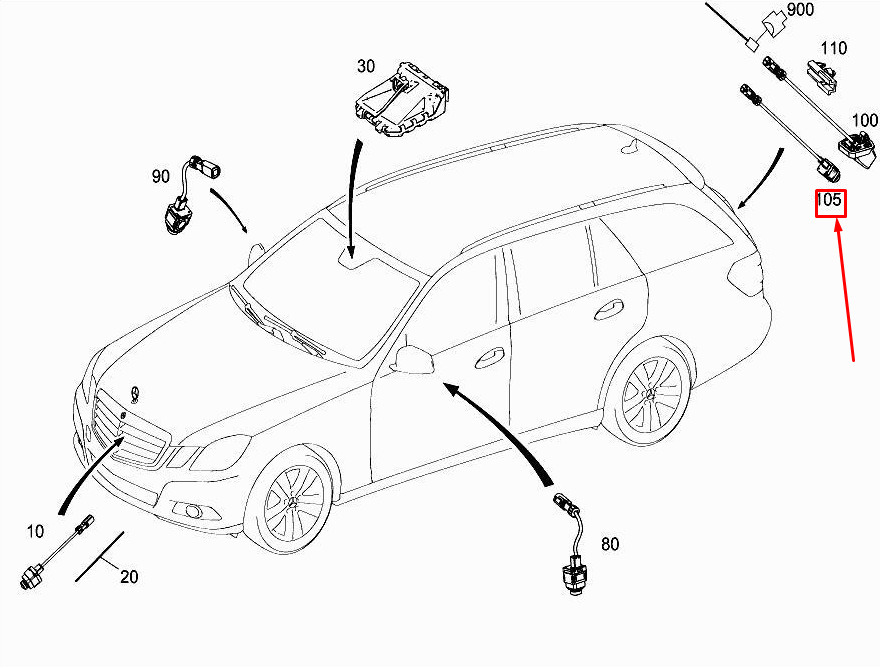 900
110
30
100
90
105
10
20
80