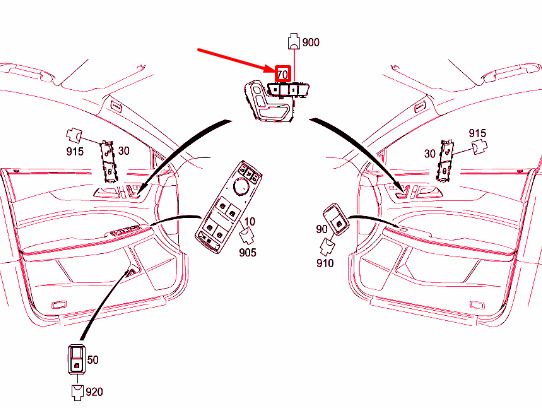 900
70
915
30
915
30
10
905
90
910
50
920