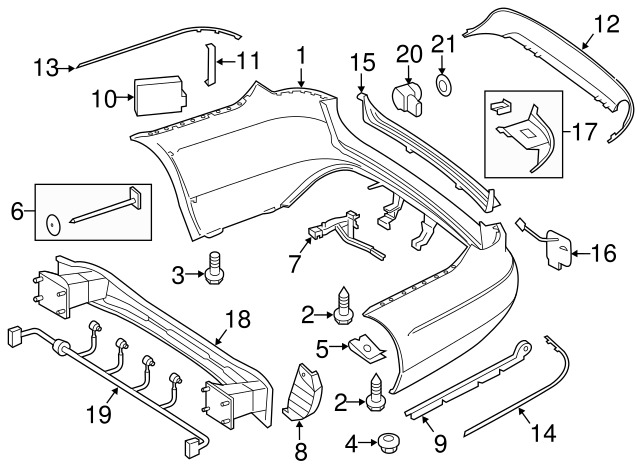 13
11
1
15
20
21
12
10
17
6
7
16
3
18
2
5
19
2
8
4
9
14