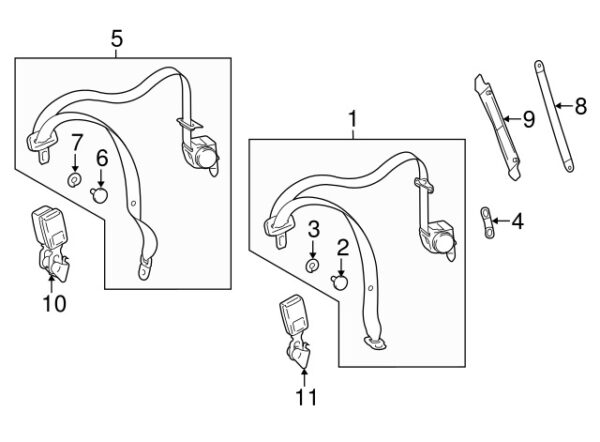 5
7
6
10
1
3
2
11
9
8
4