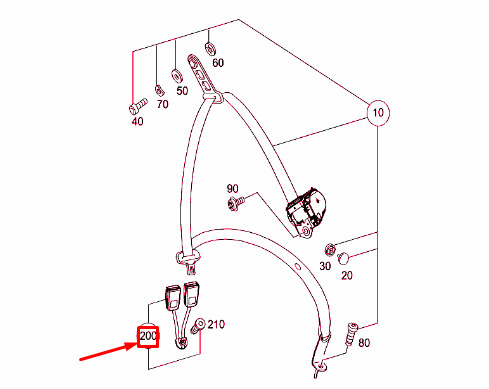 60
50
70
40
10
90
30
20
210
200
80