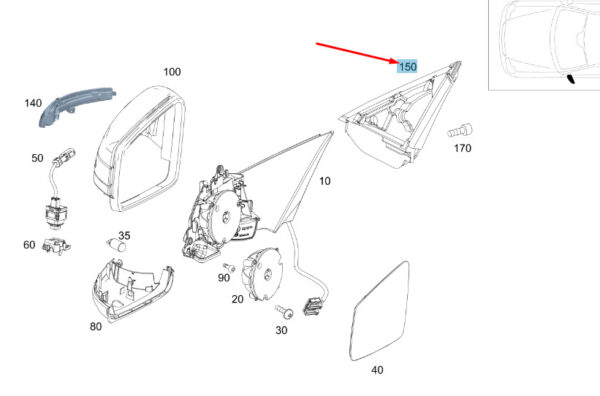 150
100
140
170
50
10
35
60
90
20
80
30
40