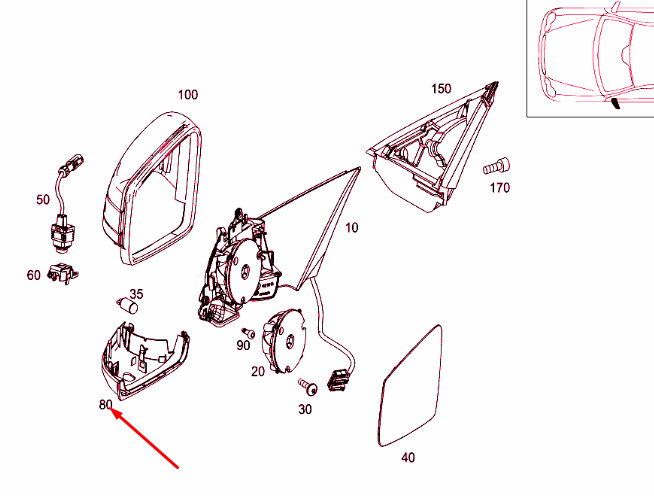 100

150

170

50

10

60

35

90

20

30

80

40