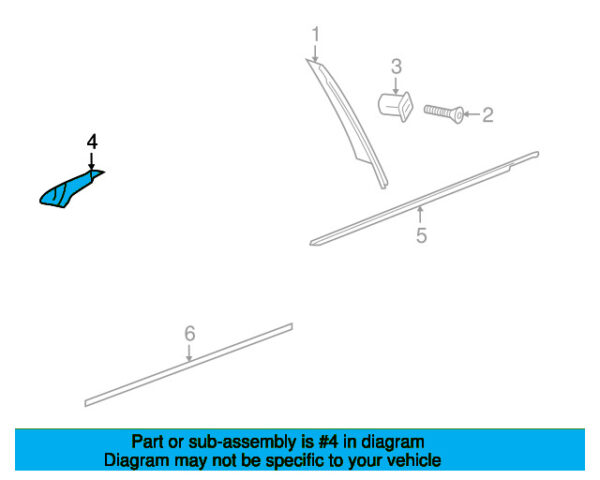 1
3
2
4
5
6
Part or sub-assembly is #4 in diagram
Diagram may not be specific to your vehicle