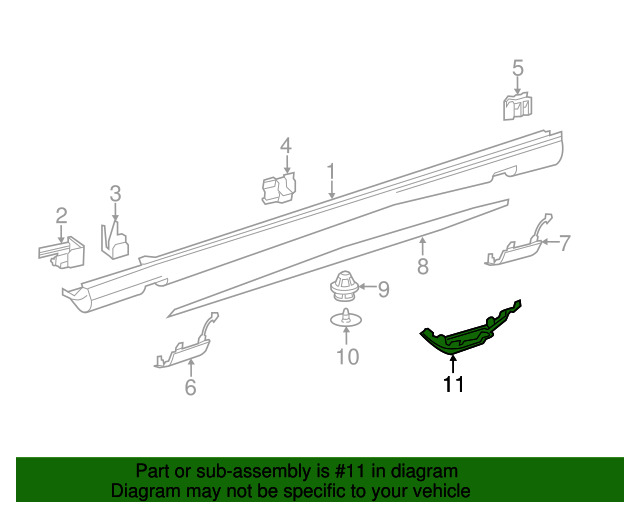 5
4
1
3
2
7
8
9
10
6
11

Part or sub-assembly is #11 in diagram
Diagram may not be specific to your vehicle