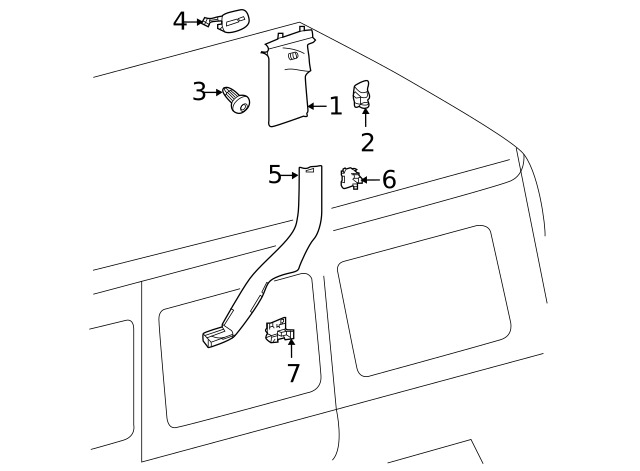 4
3
1
2
5
6
7