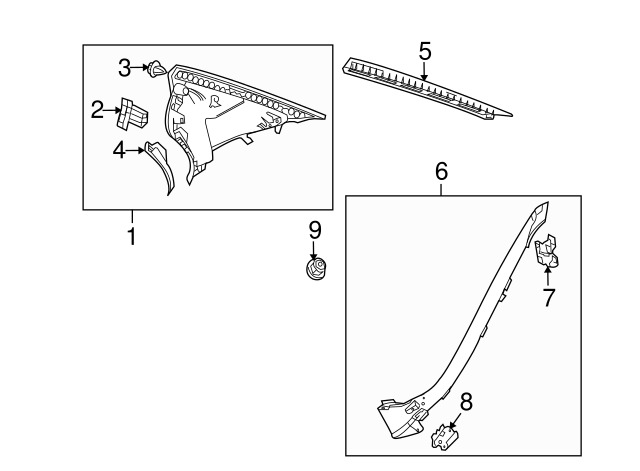 3
2
4
1
5
6
9
7
8