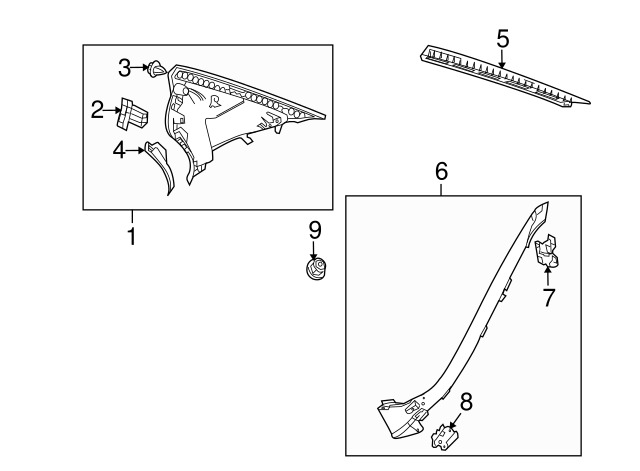 3
2
4
1
5
6
9
7
8