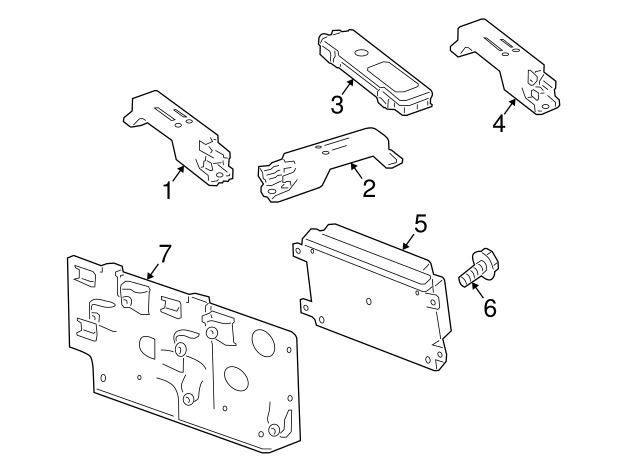 3
4
1
2
5
7
6