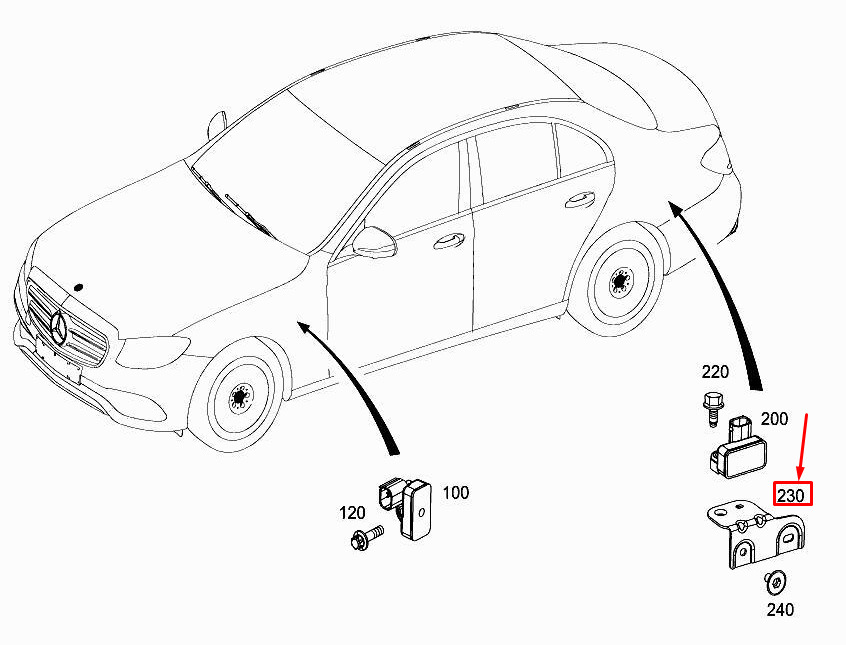 220
200
230
240
100
120