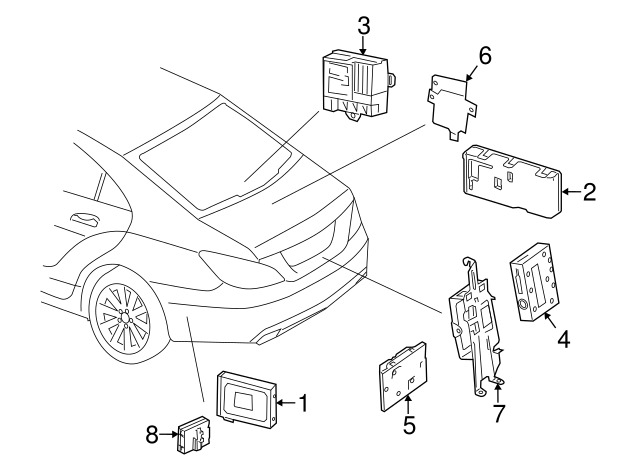 3
6
2
4
7
5
1
8