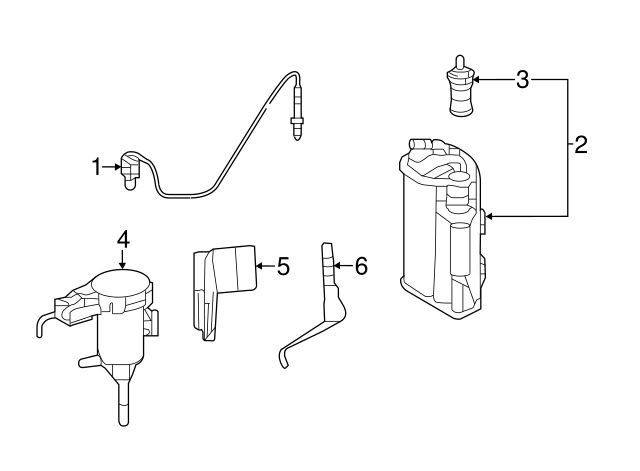 3
2
1
4
5
6