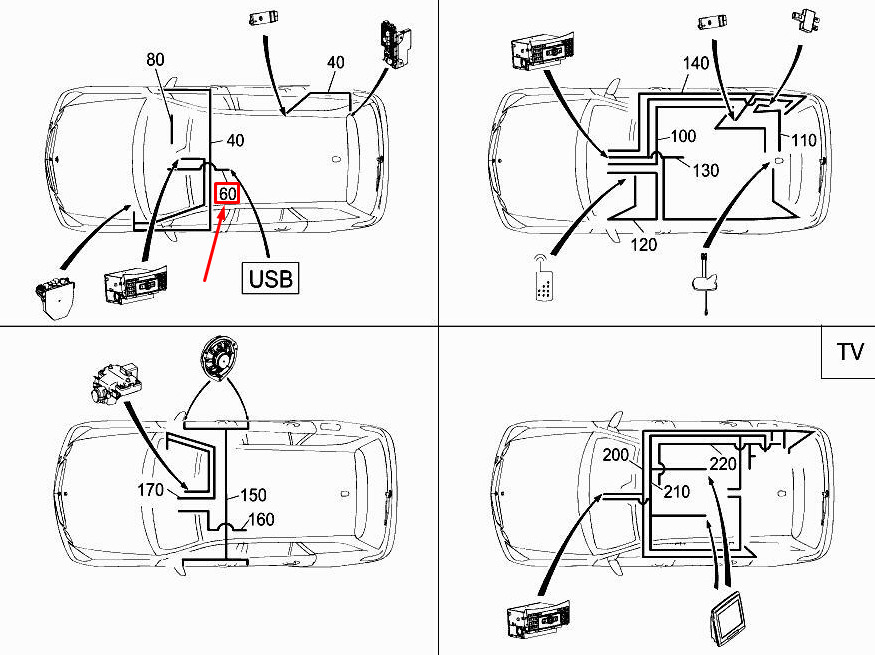 80
40
40
60
USB

140
100
110
130
120

TV

170
150
160

200
220
210