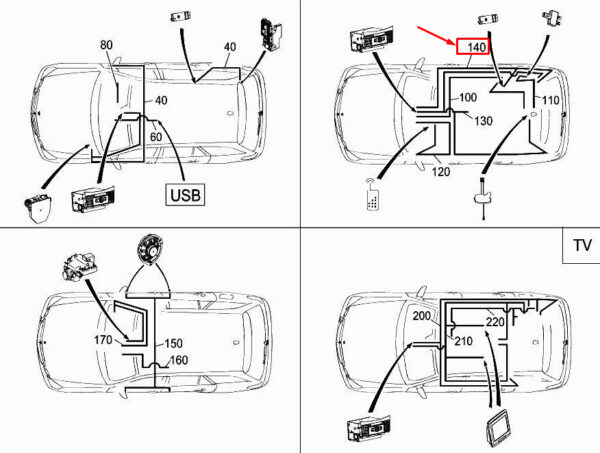 80
40
40
60
USB

140
100
110
130
120

TV

170
150
160

200
220
210