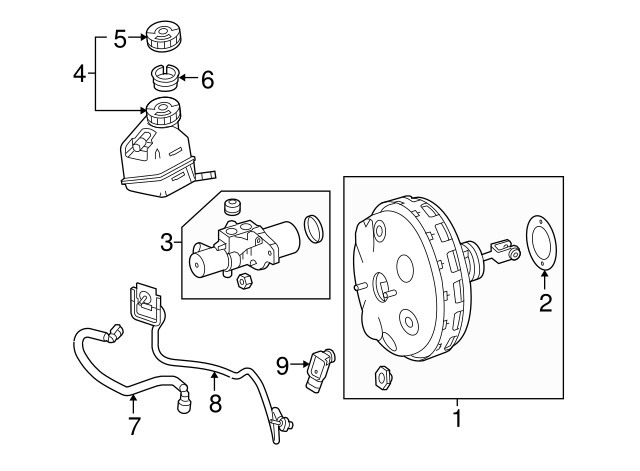 5
4
6
3
2
9
8
7
1