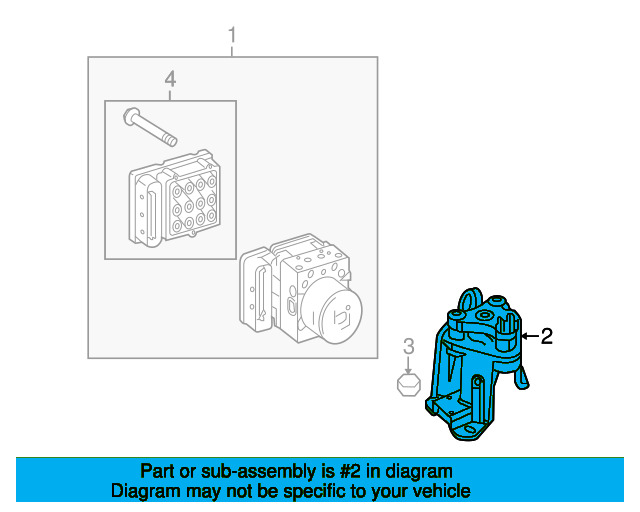 1

4

2

3

Part or sub-assembly is #2 in diagram
Diagram may not be specific to your vehicle