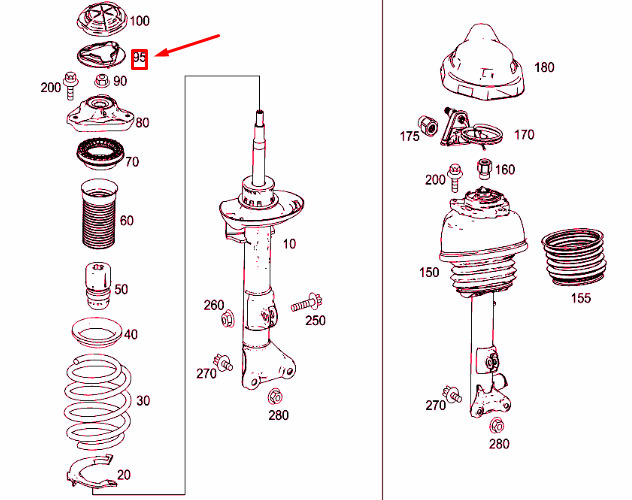 100
95
200
90
80
70
60
50
40
30
20
10
260
250
270
280
180
175
170
200
160
150
155
270
280