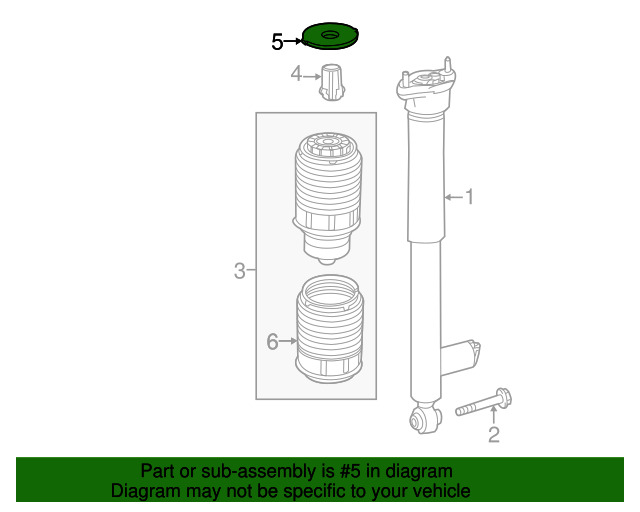 5
4
1
3
6
2

Part or sub-assembly is #5 in diagram
Diagram may not be specific to your vehicle