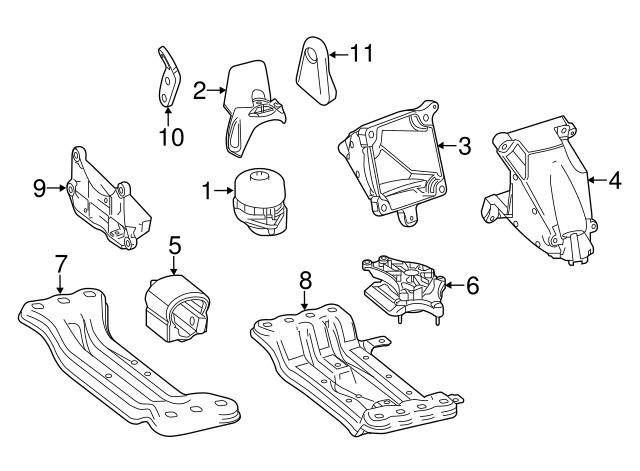 11
2
10
3
4
9
1
5
7
8
6