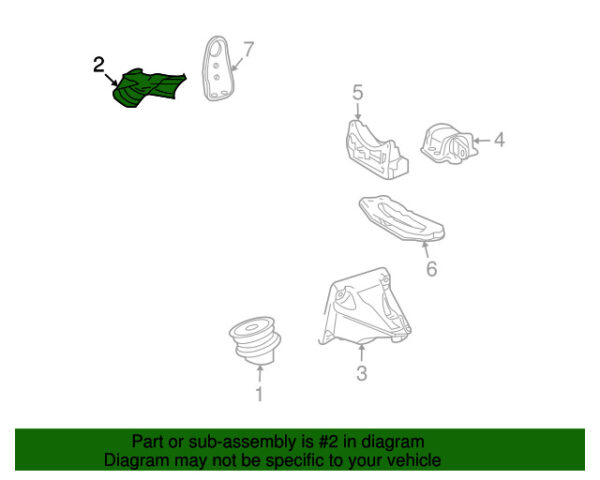 2

7

5

4

6

3

1

Part or sub-assembly is #2 in diagram
Diagram may not be specific to your vehicle