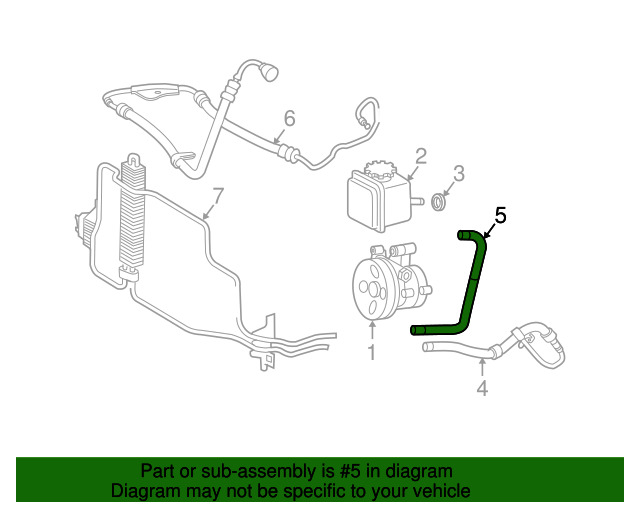 6
2
3
7
5
1
4

Part or sub-assembly is #5 in diagram
Diagram may not be specific to your vehicle