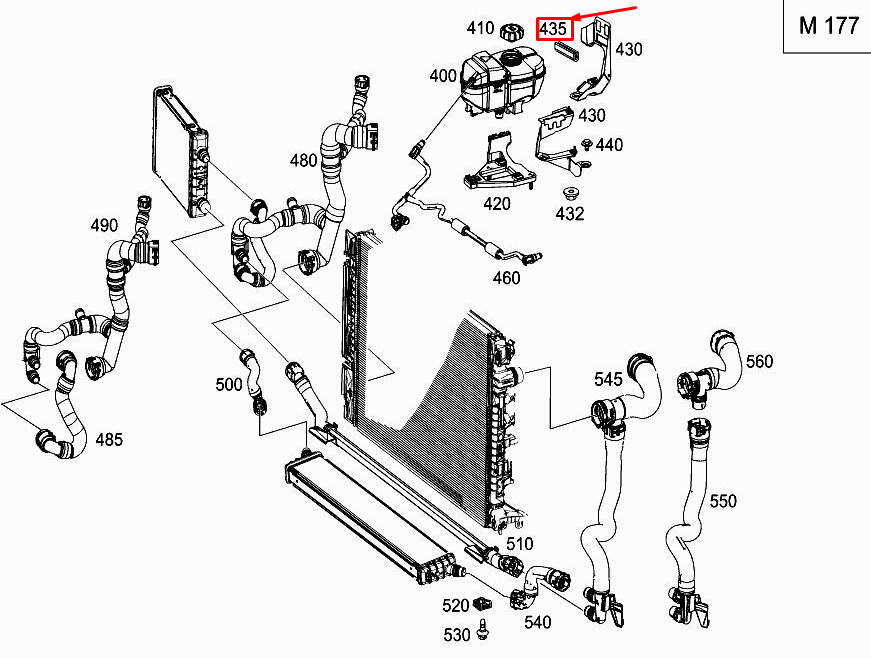 M 177

410
435
430
400
430
440
480
420
432
490
460
500
545
560
485
550
510
520
540
530