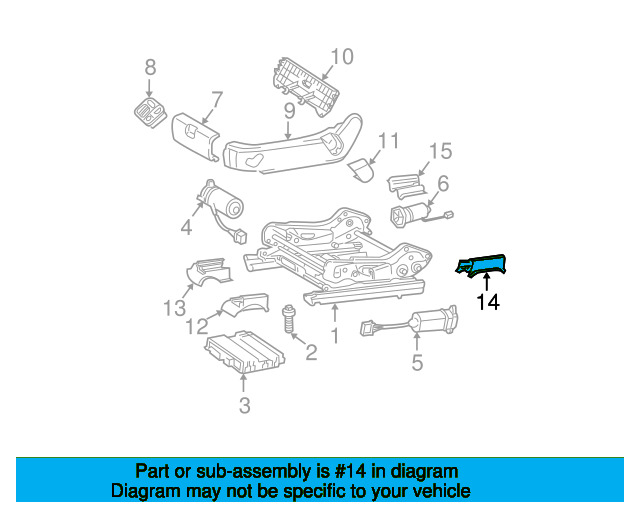 8
10
7
9
11
15
6
4
14
13
12
2
1
5
3

Part or sub-assembly is #14 in diagram
Diagram may not be specific to your vehicle