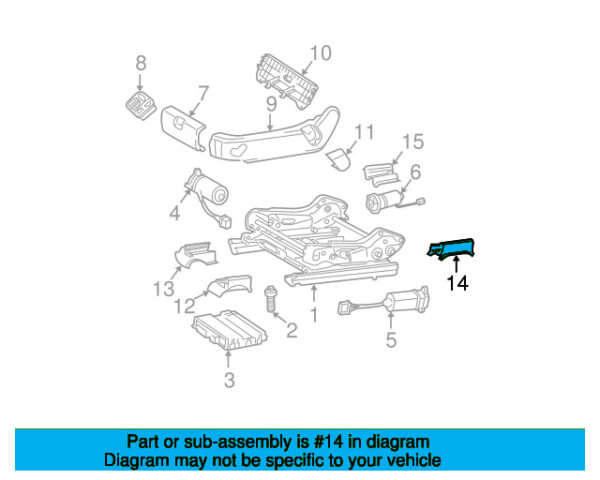 8
10
7
9
11
15
6
4
14
13
12
2
1
5
3

Part or sub-assembly is #14 in diagram
Diagram may not be specific to your vehicle